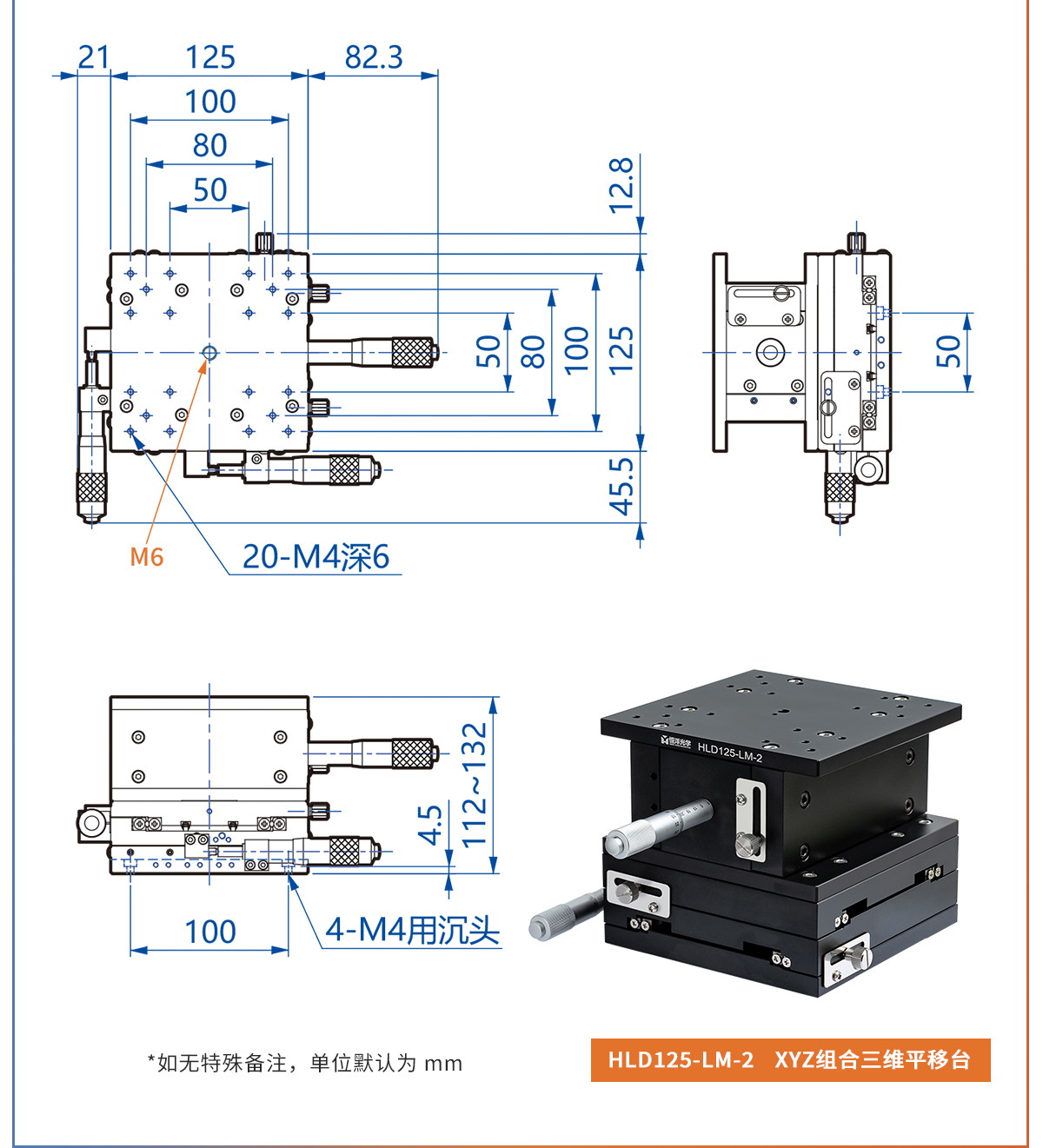 21
125
82.3
100
80
50
12.8
50
80
100
125
45.5
50
M6
20-M4深6
112~132
4.5
100
4-M4用沉头
恒洋光学
HLD125-LM-2
*如无特殊备注，单位默认为 mm
HLD125-LM-2 XYZ组合三维平移台