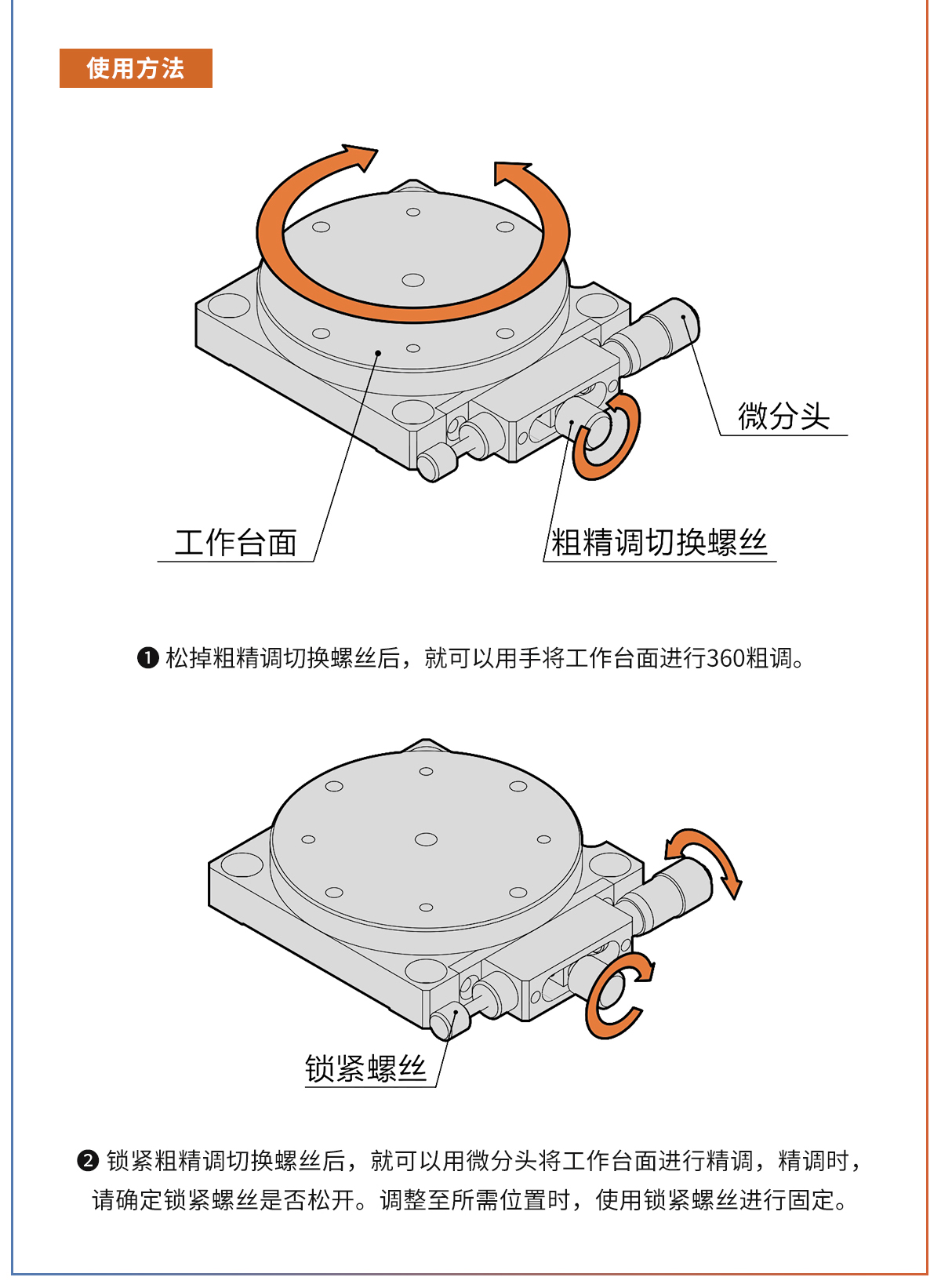 使用方法

微分头

工作台面

粗精调切换螺丝

❶ 松掉粗精调切换螺丝后，就可以用手将工作台面进行360粗调。

锁紧螺丝

❷ 锁紧粗精调切换螺丝后，就可以用微分头将工作台面进行精调，精调时，请确定锁紧螺丝是否松开。调整至所需位置时，使用锁紧螺丝进行固定。